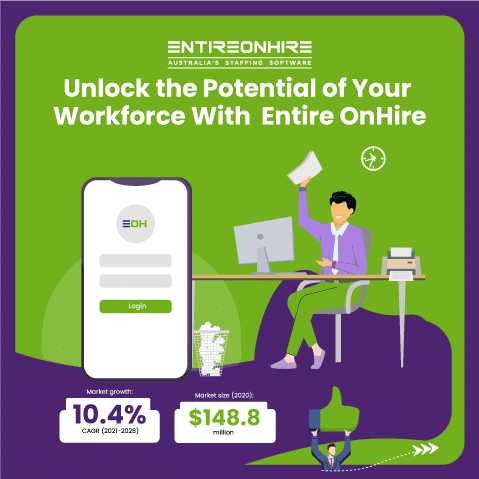 ENTIREONHIRE
AUSTRALIA'S STAFFING SOFTWARE

Unlock the Potential of Your Workforce With Entire OnHire

EOH

Login

Market growth:
10.4%
CAGR (2021-2028)

Market size (2020):
$148.8
million